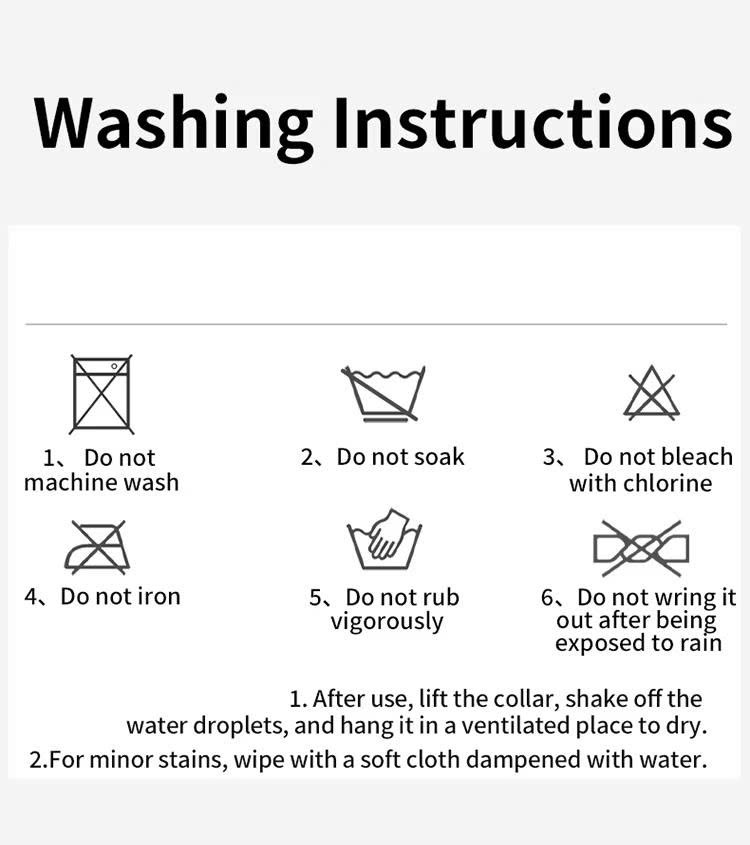 Washing Instructions

1、 Do not machine wash

2、Do not soak

3、 Do not bleach with chlorine

4、Do not iron

5、Do not rub vigorously

6、Do not wring it out after being exposed to rain

1. After use, lift the collar, shake off the water droplets, and hang it in a ventilated place to dry.
2.For minor stains, wipe with a soft cloth dampened with water.