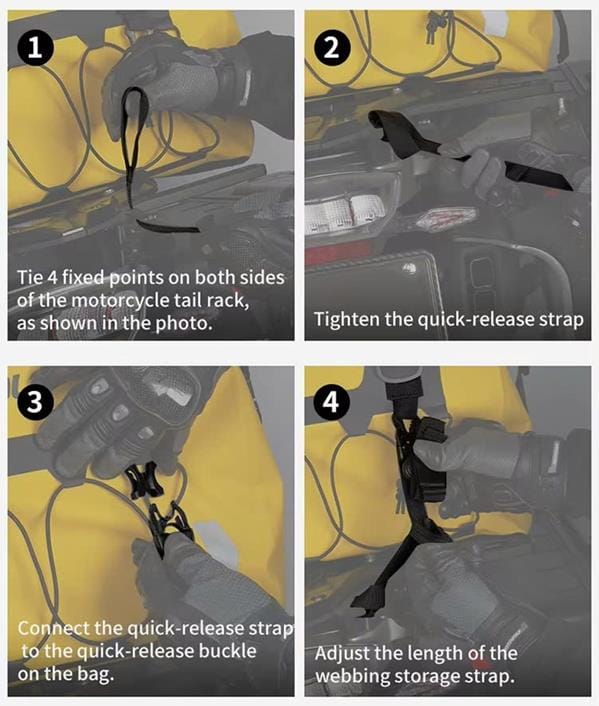 1

Tie 4 fixed points on both sides of the motorcycle tail rack, as shown in the photo.

2

Tighten the quick-release strap

3

Connect the quick-release strap to the quick-release buckle on the bag.

4

Adjust the length of the webbing storage strap.